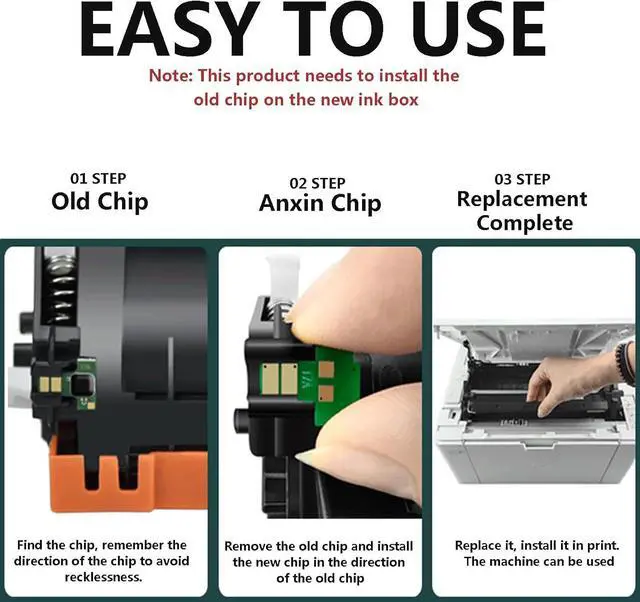 EASY TO USE

Note: This product needs to install the old chip on the new ink box

01 STEP
Old Chip

02 STEP
Anxin Chip

03 STEP
Replacement Complete

Find the chip, remember the direction of the chip to avoid recklessness.

Remove the old chip and install the new chip in the direction of the old chip

Replace it, install it in print. The machine can be used