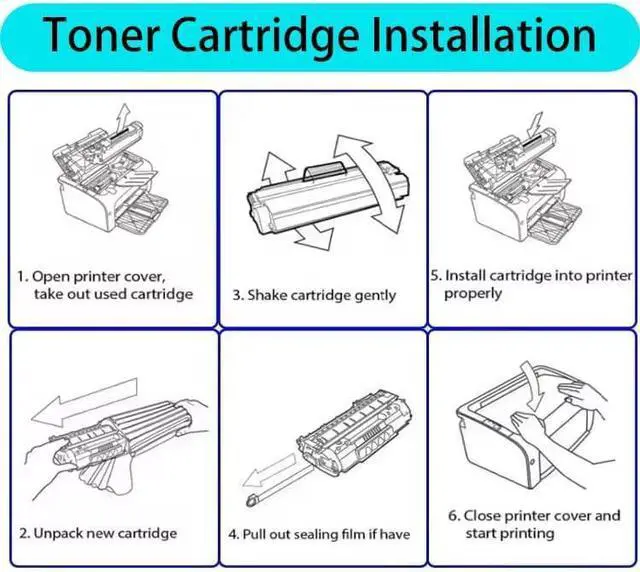 Toner Cartridge Installation

1. Open printer cover, take out used cartridge

3. Shake cartridge gently

5. Install cartridge into printer properly

2. Unpack new cartridge

4. Pull out sealing film if have

6. Close printer cover and start printing