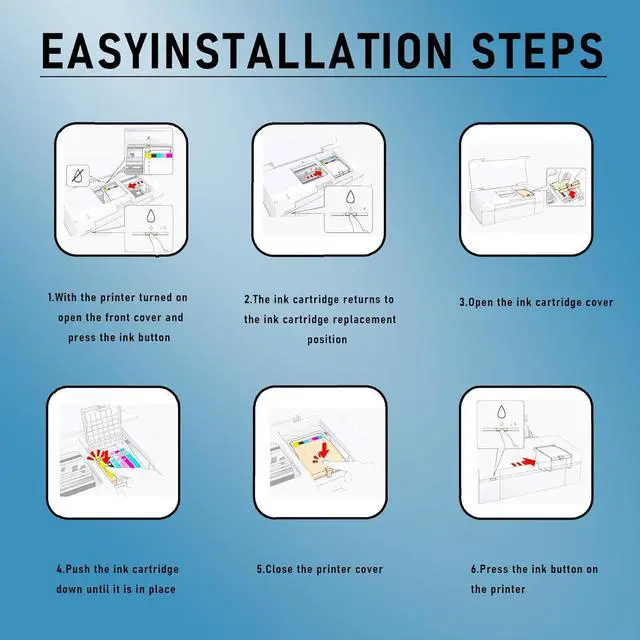 EASYINSTALLATION STEPS

1.With the printer turned on open the front cover and press the ink button

2.The ink cartridge returns to the ink cartridge replacement position

3.Open the ink cartridge cover

4.Push the ink cartridge down until it is in place

5.Close the printer cover

6.Press the ink button on the printer