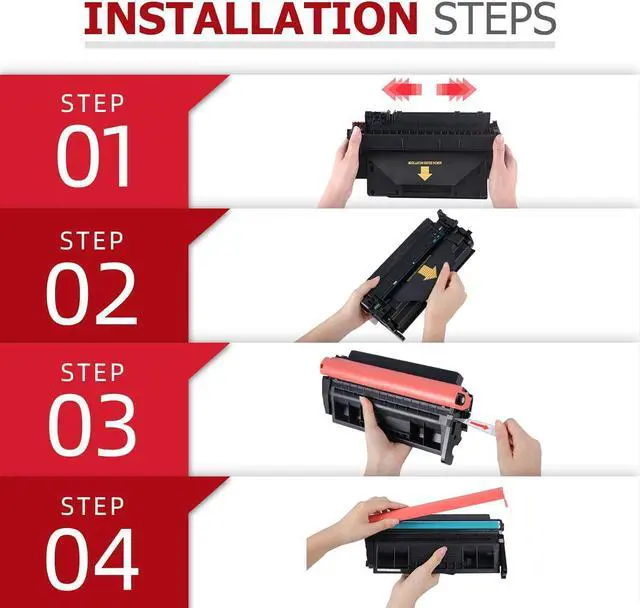 INSTALLATION STEPS

STEP
01

STEP
02

STEP
03

STEP
04