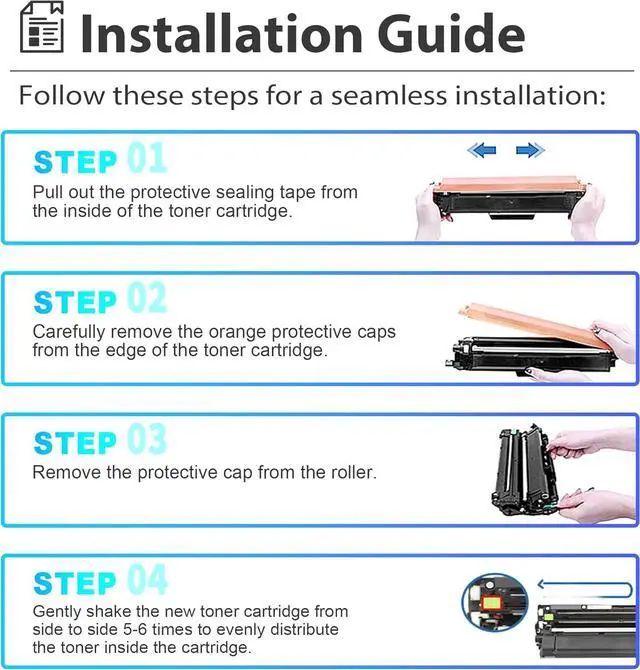 Installation Guide

Follow these steps for a seamless installation:

STEP 01
Pull out the protective sealing tape from the inside of the toner cartridge.

STEP 02
Carefully remove the orange protective caps from the edge of the toner cartridge.

STEP 03
Remove the protective cap from the roller.

STEP 04
Gently shake the new toner cartridge from side to side 5-6 times to evenly distribute the toner inside the cartridge.