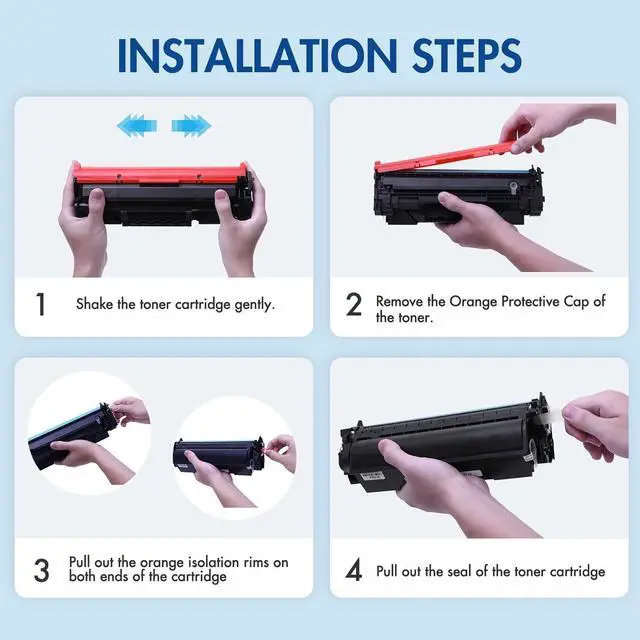 INSTALLATION STEPS

1 Shake the toner cartridge gently.

2 Remove the Orange Protective Cap of the toner.

3 Pull out the orange isolation rims on both ends of the cartridge

4 Pull out the seal of the toner cartridge