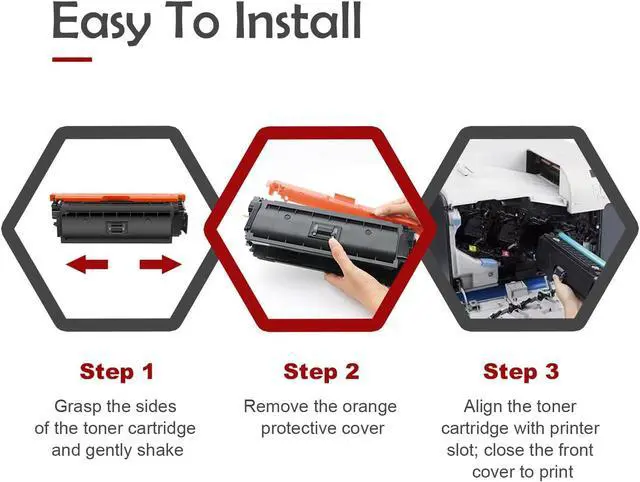 Easy To Install

Step 1
Grasp the sides of the toner cartridge and gently shake

Step 2
Remove the orange protective cover

Step 3
Align the toner cartridge with printer slot; close the front cover to print