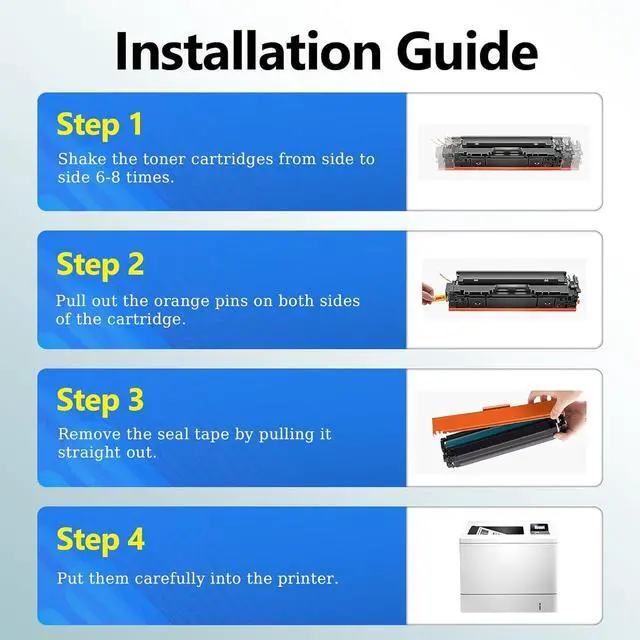 Installation Guide

Step 1

Shake the toner cartridges from side to side 6-8 times.

Step 2

Pull out the orange pins on both sides of the cartridge.

Step 3

Remove the seal tape by pulling it straight out.

Step 4

Put them carefully into the printer.