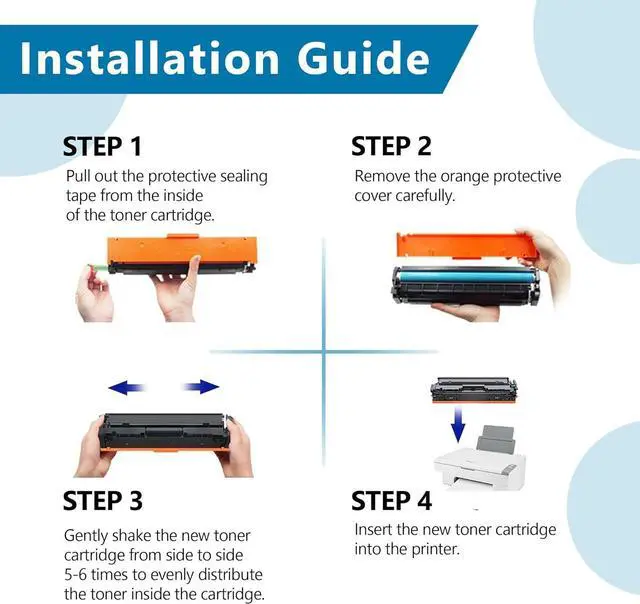 Installation Guide

STEP 1

Pull out the protective sealing tape from the inside of the toner cartridge.

STEP 2

Remove the orange protective cover carefully.

STEP 3

Gently shake the new toner cartridge from side to side 5-6 times to evenly distribute the toner inside the cartridge.

STEP 4

Insert the new toner cartridge into the printer.