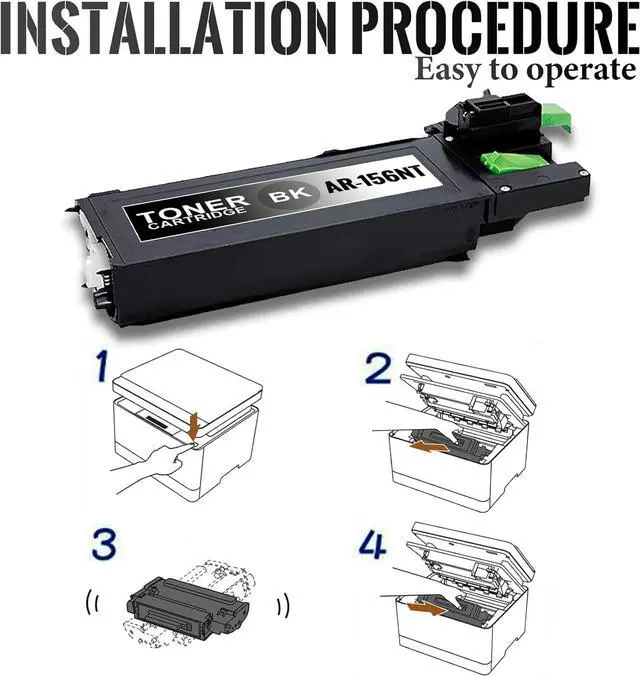 INSTALLATION PROCEDURE
Easy to operate

TONER CARTRIDGE BK AR-156NT

1

2

3

4