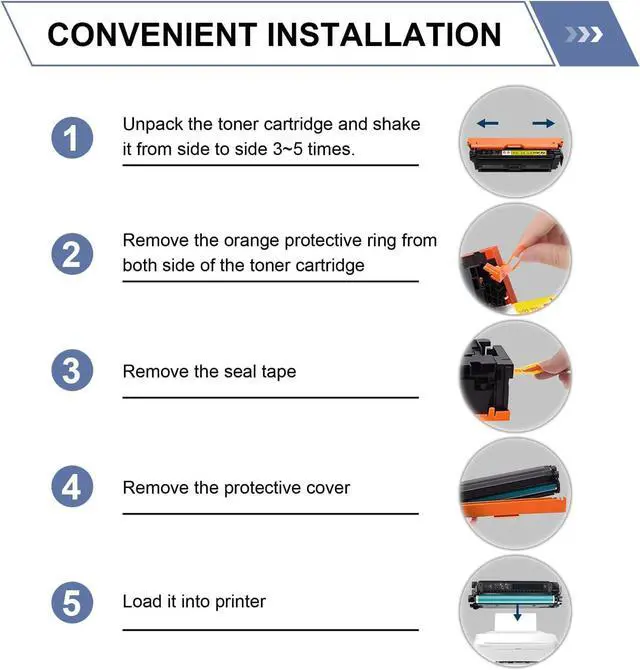 CONVENIENT INSTALLATION

1 Unpack the toner cartridge and shake it from side to side 3~5 times.

2 Remove the orange protective ring from both side of the toner cartridge

3 Remove the seal tape

4 Remove the protective cover

5 Load it into printer