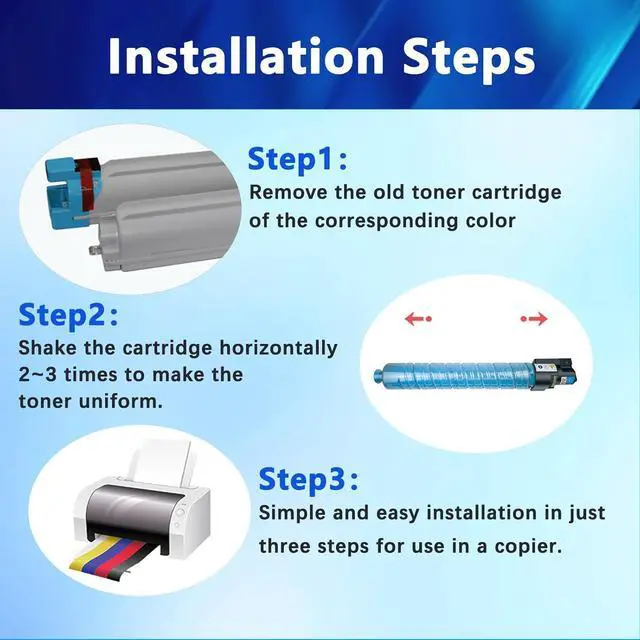 Installation Steps

Step1:
Remove the old toner cartridge of the corresponding color

Step2:
Shake the cartridge horizontally 2~3 times to make the toner uniform.

Step3:
Simple and easy installation in just three steps for use in a copier.