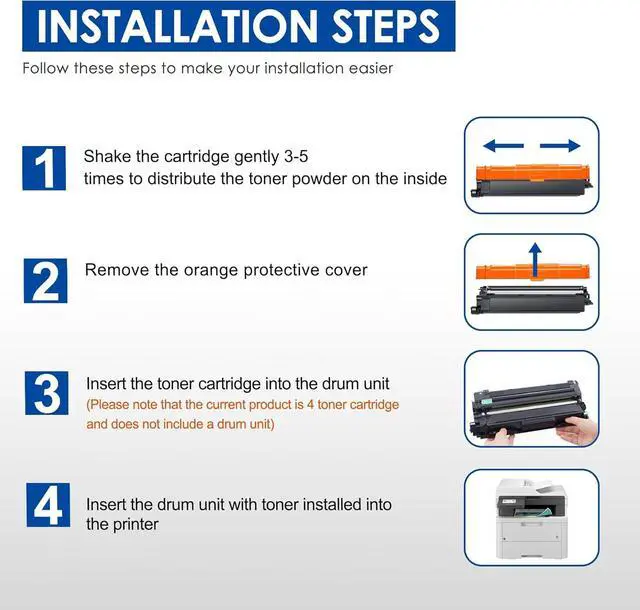 INSTALLATION STEPS

Follow these steps to make your installation easier

1

Shake the cartridge gently 3-5 times to distribute the toner powder on the inside

2

Remove the orange protective cover

3

Insert the toner cartridge into the drum unit
(Please note that the current product is 4 toner cartridge and does not include a drum unit)

4

Insert the drum unit with toner installed into the printer