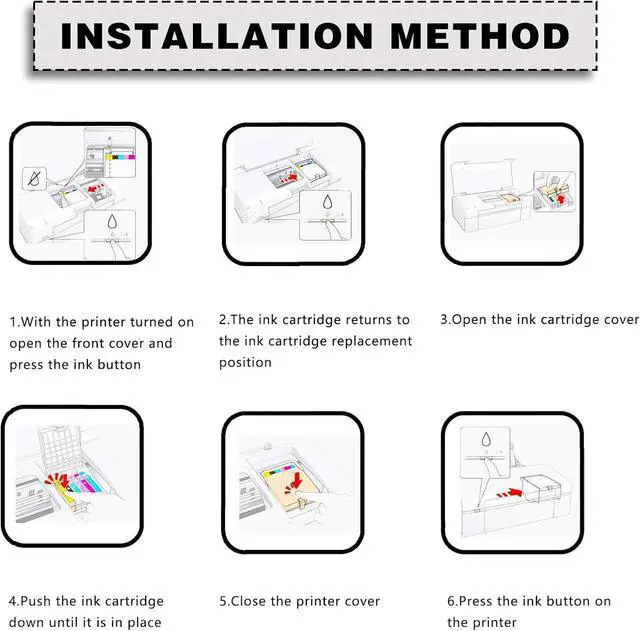 INSTALLATION METHOD

1.With the printer turned on open the front cover and press the ink button

2.The ink cartridge returns to the ink cartridge replacement position

3.Open the ink cartridge cover

4.Push the ink cartridge down until it is in place

5.Close the printer cover

6.Press the ink button on the printer