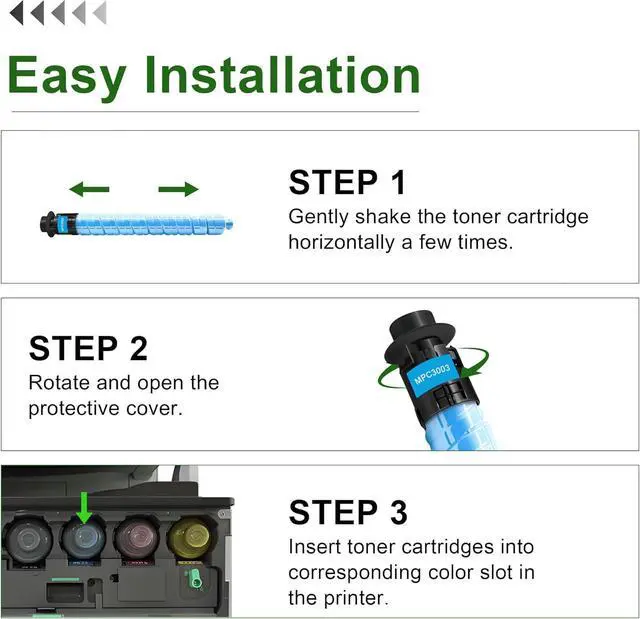 Easy Installation

STEP 1
Gently shake the toner cartridge horizontally a few times.

STEP 2
Rotate and open the protective cover.

MPC3003

STEP 3
Insert toner cartridges into corresponding color slot in the printer.