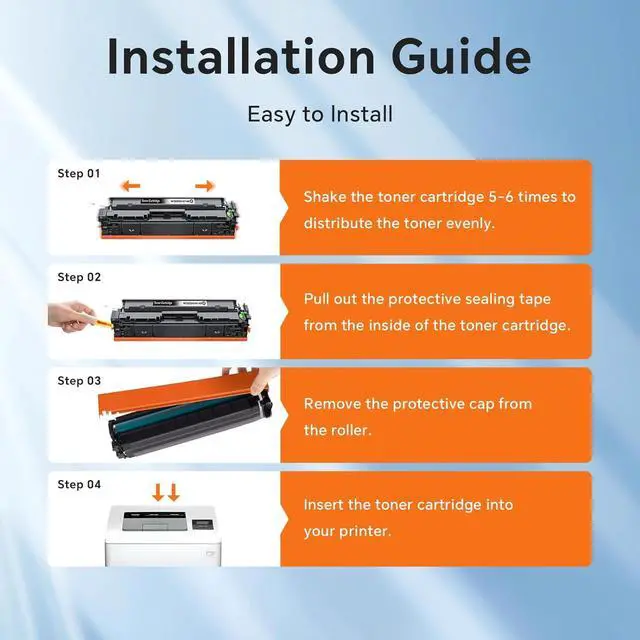 Installation Guide

Easy to Install

Step 01

Shake the toner cartridge 5-6 times to distribute the toner evenly.

Step 02

Pull out the protective sealing tape from the inside of the toner cartridge.

Step 03

Remove the protective cap from the roller.

Step 04

Insert the toner cartridge into your printer.