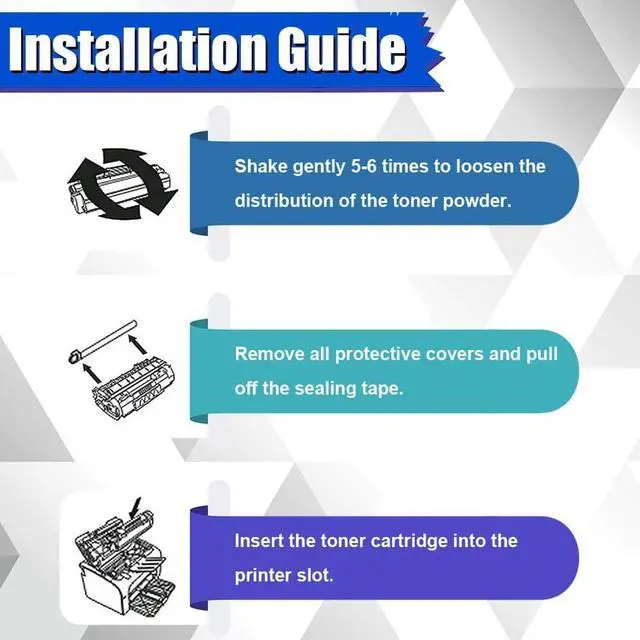 Installation Guide

Shake gently 5-6 times to loosen the distribution of the toner powder.

Remove all protective covers and pull off the sealing tape.

Insert the toner cartridge into the printer slot.