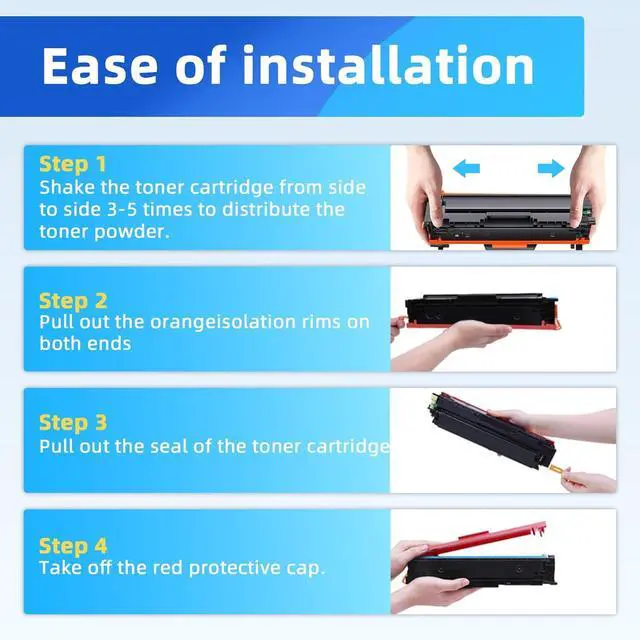 Ease of installation

Step 1
Shake the toner cartridge from side to side 3-5 times to distribute the toner powder.

Step 2
Pull out the orangeisolation rims on both ends

Step 3
Pull out the seal of the toner cartridge

Step 4
Take off the red protective cap.