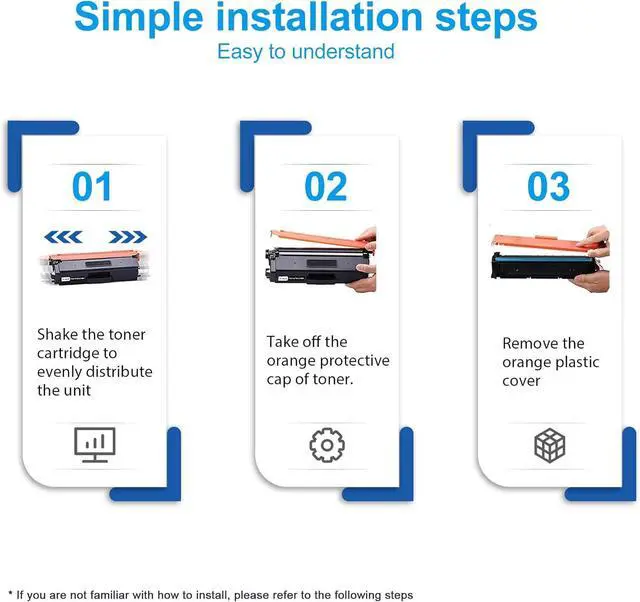 Simple installation steps
Easy to understand

01

Shake the toner cartridge to evenly distribute the unit

02

Take off the orange protective cap of toner.

03

Remove the orange plastic cover

* If you are not familiar with how to install, please refer to the following steps