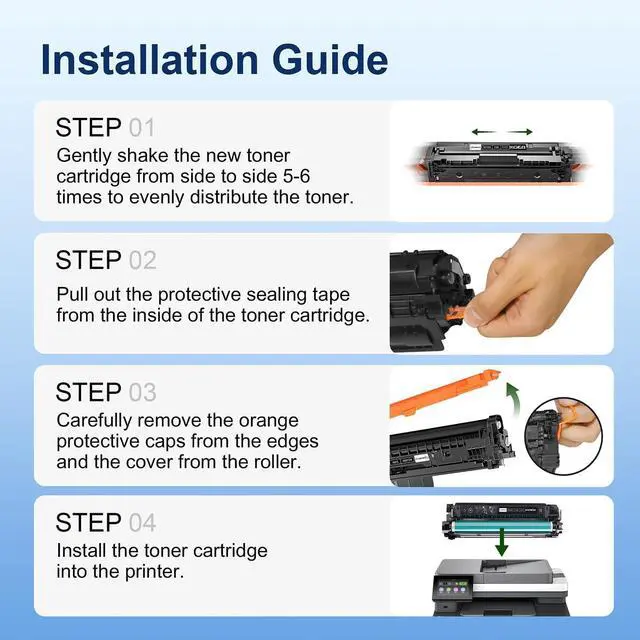 Installation Guide

STEP 01
Gently shake the new toner cartridge from side to side 5-6 times to evenly distribute the toner.

STEP 02
Pull out the protective sealing tape from the inside of the toner cartridge.

STEP 03
Carefully remove the orange protective caps from the edges and the cover from the roller.

STEP 04
Install the toner cartridge into the printer.