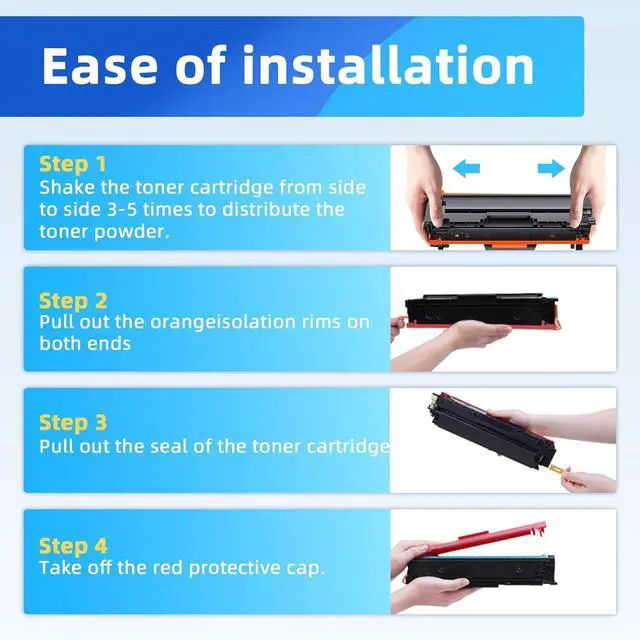 Ease of installation

Step 1
Shake the toner cartridge from side to side 3-5 times to distribute the toner powder.

Step 2
Pull out the orangeisolation rims on both ends

Step 3
Pull out the seal of the toner cartridge

Step 4
Take off the red protective cap.