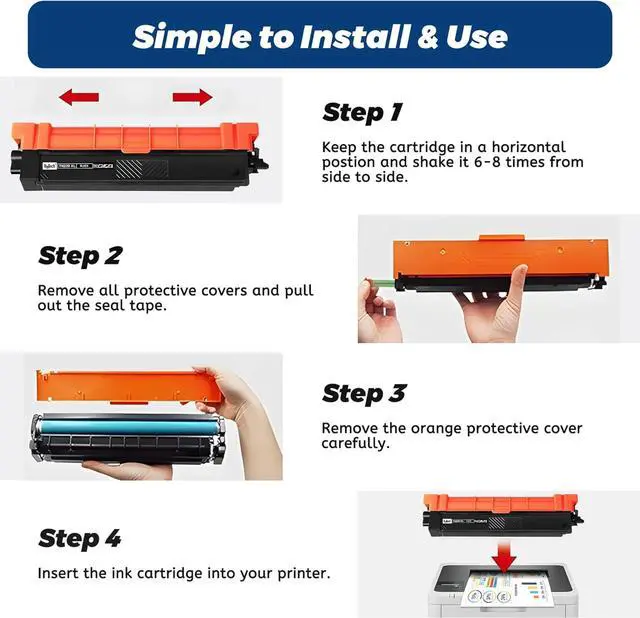 Simple to Install & Use

Step 1

Keep the cartridge in a horizontal postion and shake it 6-8 times from side to side.

Step 2

Remove all protective covers and pull out the seal tape.

Step 3

Remove the orange protective cover carefully.

Step 4

Insert the ink cartridge into your printer.