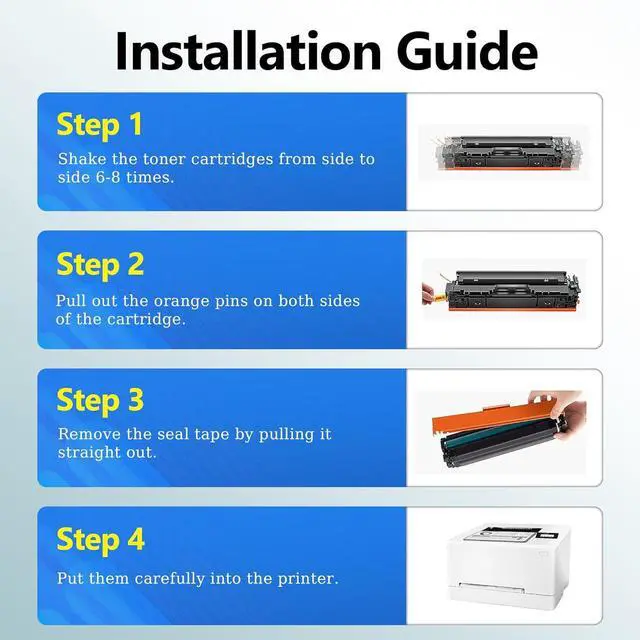 Installation Guide

Step 1

Shake the toner cartridges from side to side 6-8 times.

Step 2

Pull out the orange pins on both sides of the cartridge.

Step 3

Remove the seal tape by pulling it straight out.

Step 4

Put them carefully into the printer.