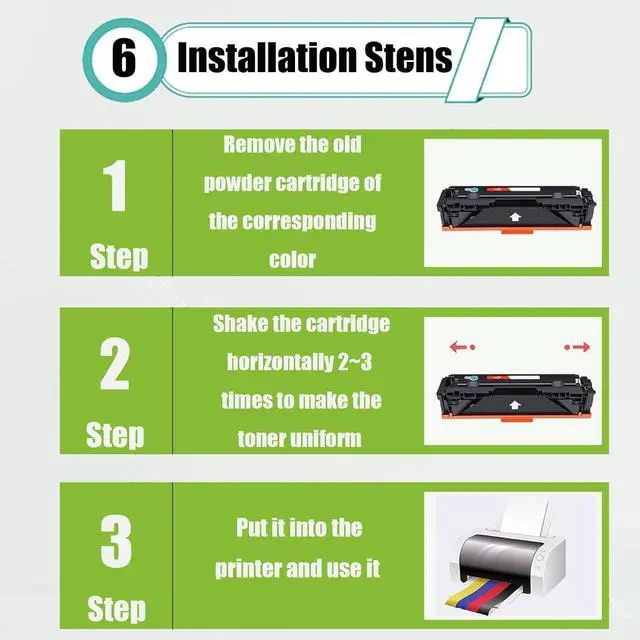 6 Installation Stens

1 Step

Remove the old powder cartridge of the corresponding color

2 Step

Shake the cartridge horizontally 2~3 times to make the toner uniform

3 Step

Put it into the printer and use it