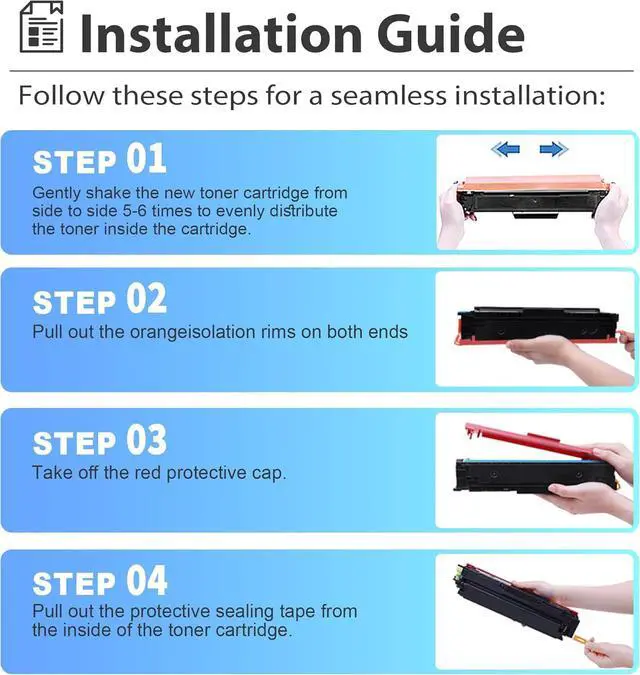 Installation Guide

Follow these steps for a seamless installation:

STEP 01
Gently shake the new toner cartridge from side to side 5-6 times to evenly distribute the toner inside the cartridge.

STEP 02
Pull out the orangeisolation rims on both ends

STEP 03
Take off the red protective cap.

STEP 04
Pull out the protective sealing tape from the inside of the toner cartridge.