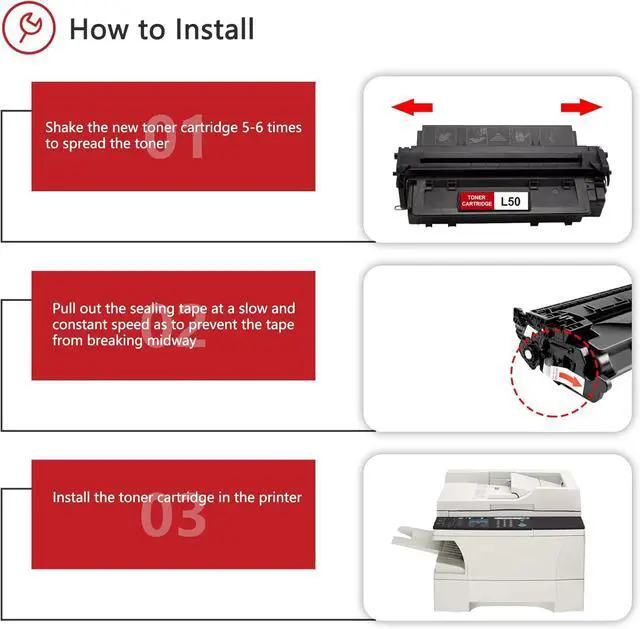 How to Install

01

Shake the new toner cartridge 5-6 times to spread the toner

TONER CARTRIDGE L50

02

Pull out the sealing tape at a slow and constant speed as to prevent the tape from breaking midway

03

Install the toner cartridge in the printer