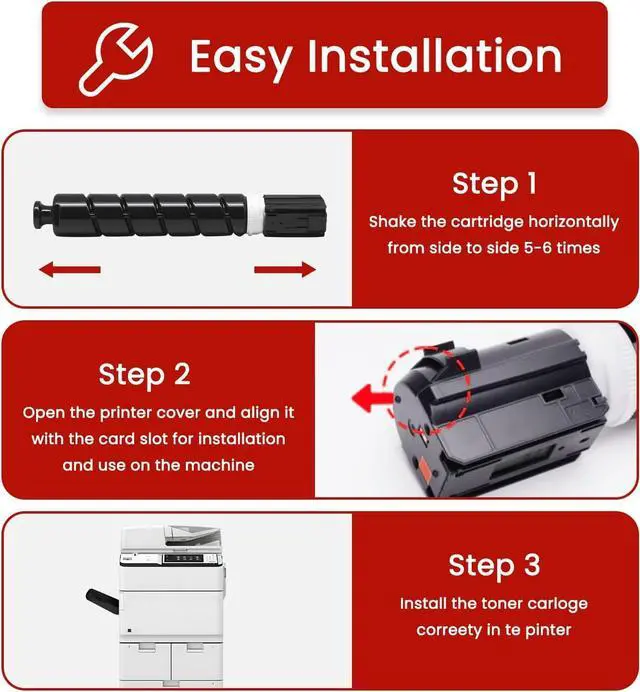 Easy Installation

Step 1
Shake the cartridge horizontally from side to side 5-6 times

Step 2
Open the printer cover and align it with the card slot for installation and use on the machine

Step 3
Install the toner carloge correety in te pinter