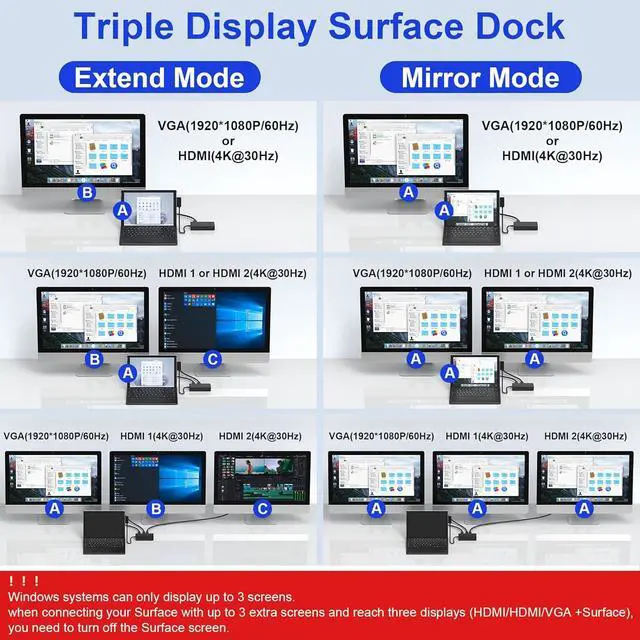 Triple Display Surface Dock

Extend Mode

VGA(1920*1080P/60Hz) or HDMI(4K@30Hz)

B

A

VGA(1920*1080P/60Hz)

HDMI 1 or HDMI 2(4K@30Hz)

B

A

C

VGA(1920*1080P/60Hz)

HDMI 1(4K@30Hz)

HDMI 2(4K@30Hz)

A

B

C

Mirror Mode

VGA(1920*1080P/60Hz) or HDMI(4K@30Hz)

A

A

VGA(1920*1080P/60Hz)

HDMI 1 or HDMI 2(4K@30Hz)

A

A

A

VGA(1920*1080P/60Hz)

HDMI 1(4K@30Hz)

HDMI 2(4K@30Hz)

A

A

A

! ! !
Windows systems can only display up to 3 screens.
when connecting your Surface with up to 3 extra screens and reach three displays (HDMI/HDMI/VGA +Surface), you need to turn off the Surface screen.