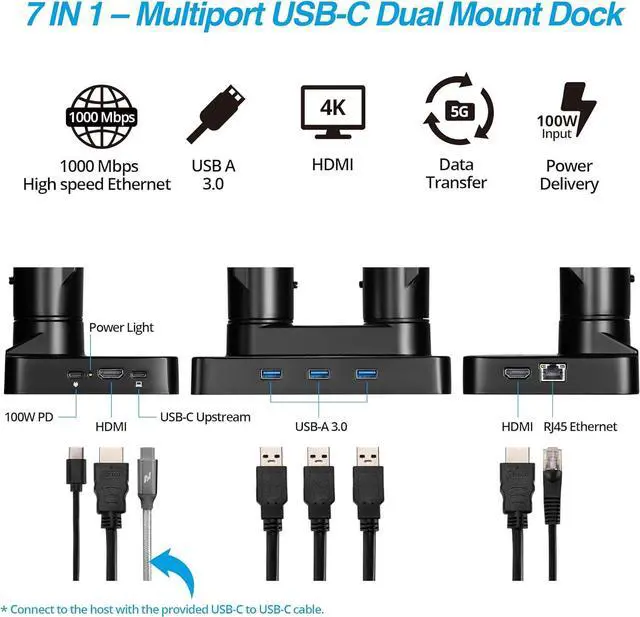 7 IN 1 – Multiport USB-C Dual Mount Dock

1000 Mbps
1000 Mbps High speed Ethernet

USB A 3.0

4K
HDMI

5G
Data Transfer

100W Input
Power Delivery

Power Light

100W PD

HDMI

USB-C Upstream

USB-A 3.0

HDMI

RJ45 Ethernet

* Connect to the host with the provided USB-C to USB-C cable.