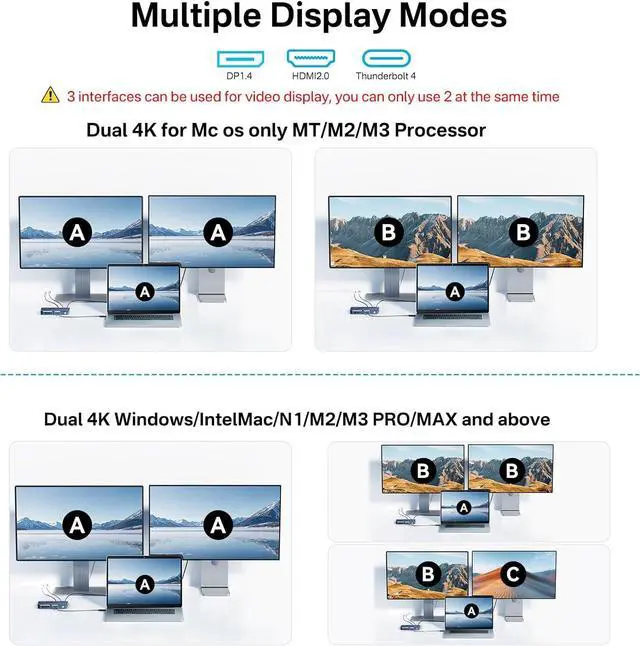 Multiple Display Modes

DP1.4 HDMI2.0 Thunderbolt 4

3 interfaces can be used for video display, you can only use 2 at the same time

Dual 4K for Mc os only MT/M2/M3 Processor

A A A

B B A

Dual 4K Windows/IntelMac/N1/M2/M3 PRO/MAX and above

A A A

B B A

B C A