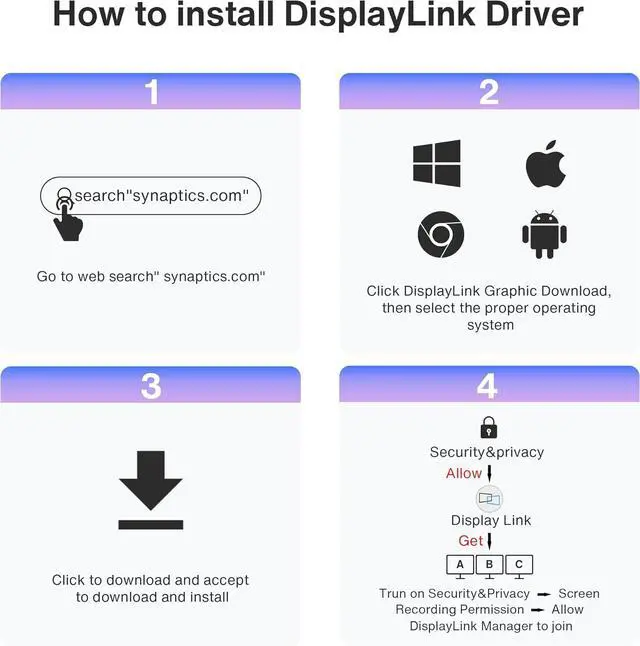 How to install DisplayLink Driver

1

search"synaptics.com"

Go to web search" synaptics.com"

2

Click DisplayLink Graphic Download, then select the proper operating system

3

Click to download and accept to download and install

4

Security&privacy

Allow

Display Link

Get

A B C

Trun on Security&Privacy → Screen Recording Permission → Allow DisplayLink Manager to join