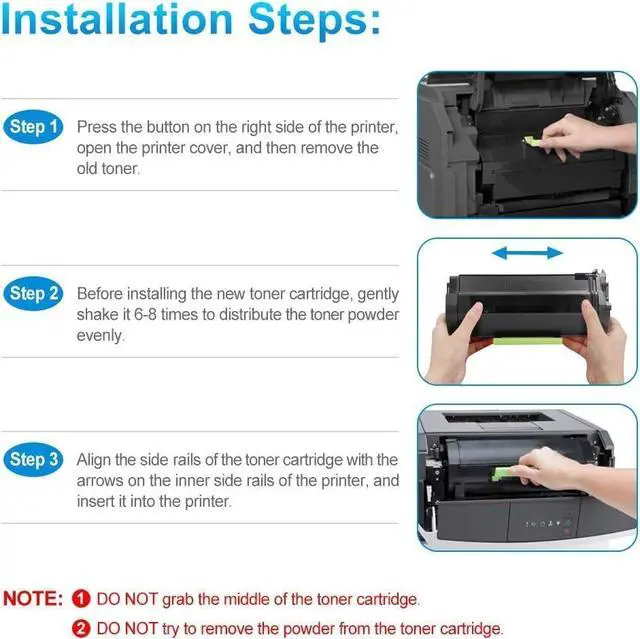 Installation Steps:

Step 1 Press the button on the right side of the printer, open the printer cover, and then remove the old toner.

Step 2 Before installing the new toner cartridge, gently shake it 6-8 times to distribute the toner powder evenly.

Step 3 Align the side rails of the toner cartridge with the arrows on the inner side rails of the printer, and insert it into the printer.

NOTE: 1 DO NOT grab the middle of the toner cartridge.
2 DO NOT try to remove the powder from the toner cartridge.