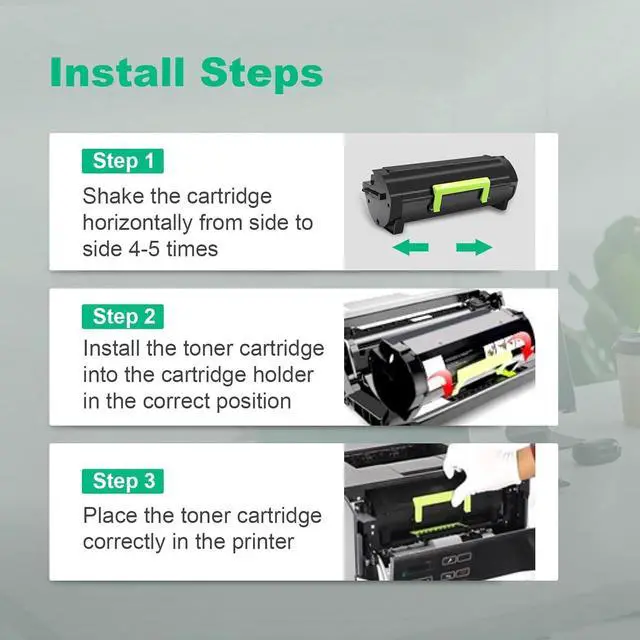 Install Steps

Step 1

Shake the cartridge horizontally from side to side 4-5 times

Step 2

Install the toner cartridge into the cartridge holder in the correct position

Step 3

Place the toner cartridge correctly in the printer