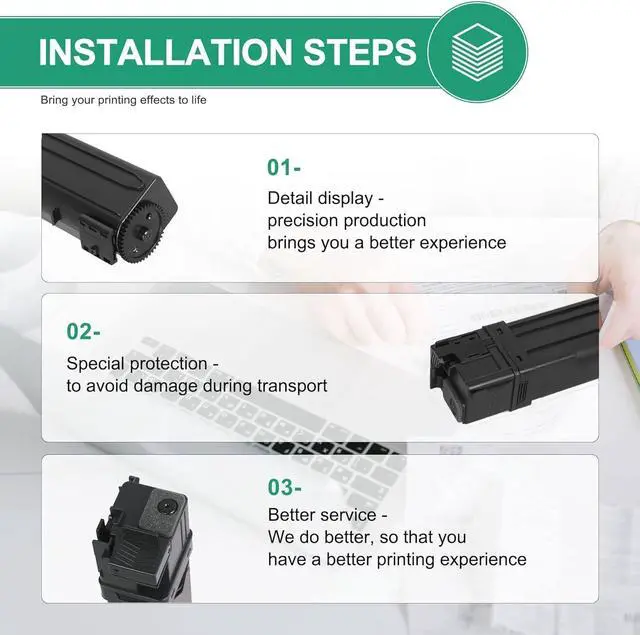 INSTALLATION STEPS

Bring your printing effects to life

01-

Detail display - precision production brings you a better experience

02-

Special protection - to avoid damage during transport

03-

Better service - We do better, so that you have a better printing experience