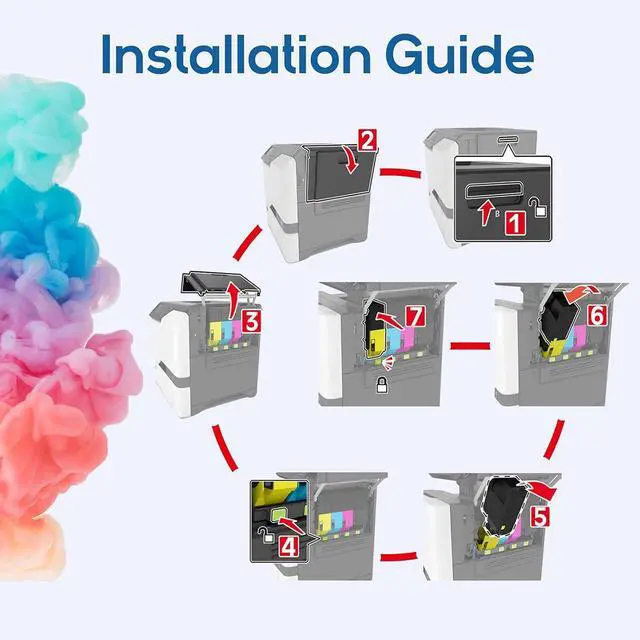 Installation Guide

2

B
1

3

7

6

4

5