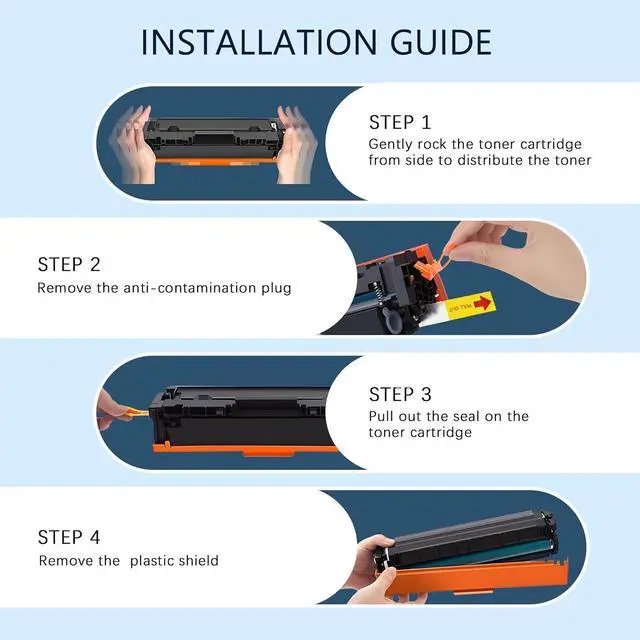 INSTALLATION GUIDE

STEP 1
Gently rock the toner cartridge from side to distribute the toner

STEP 2
Remove the anti-contamination plug

PULL OUT

STEP 3
Pull out the seal on the toner cartridge

STEP 4
Remove the plastic shield