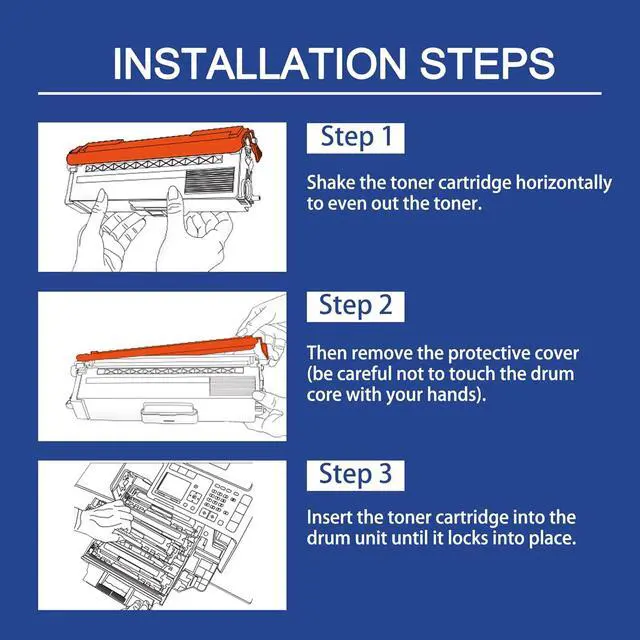 INSTALLATION STEPS

Step 1

Shake the toner cartridge horizontally to even out the toner.

Step 2

Then remove the protective cover (be careful not to touch the drum core with your hands).

Step 3

Insert the toner cartridge into the drum unit until it locks into place.