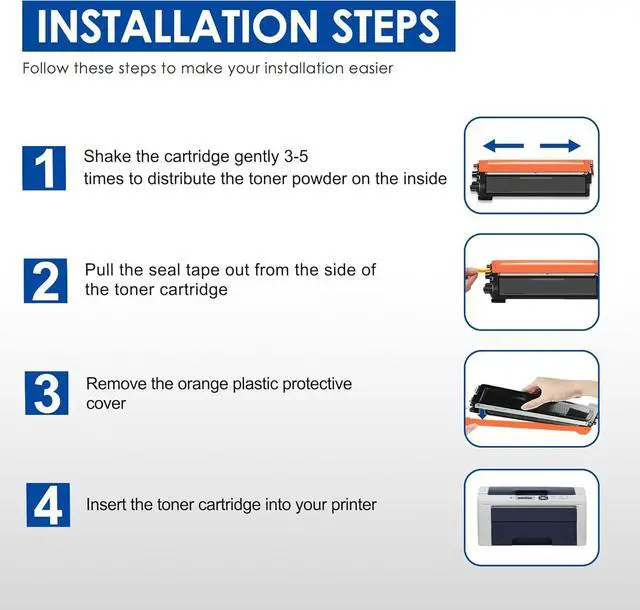 INSTALLATION STEPS

Follow these steps to make your installation easier

1 Shake the cartridge gently 3-5 times to distribute the toner powder on the inside

2 Pull the seal tape out from the side of the toner cartridge

3 Remove the orange plastic protective cover

4 Insert the toner cartridge into your printer