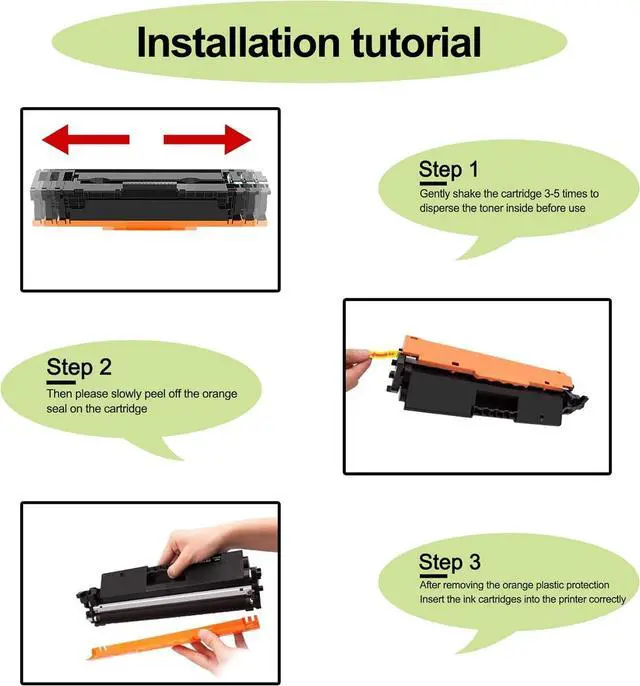 Installation tutorial

Step 1
Gently shake the cartridge 3-5 times to disperse the toner inside before use

Step 2
Then please slowly peel off the orange seal on the cartridge

Step 3
After removing the orange plastic protection Insert the ink cartridges into the printer correctly