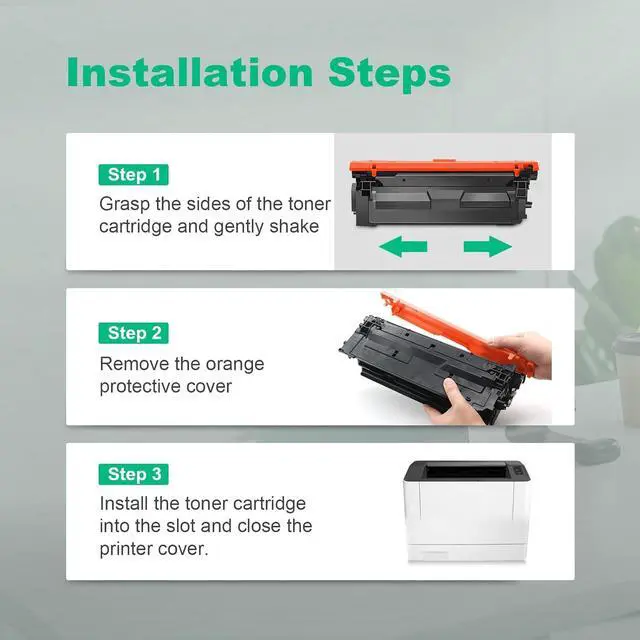 Installation Steps

Step 1
Grasp the sides of the toner cartridge and gently shake

Step 2
Remove the orange protective cover

Step 3
Install the toner cartridge into the slot and close the printer cover.