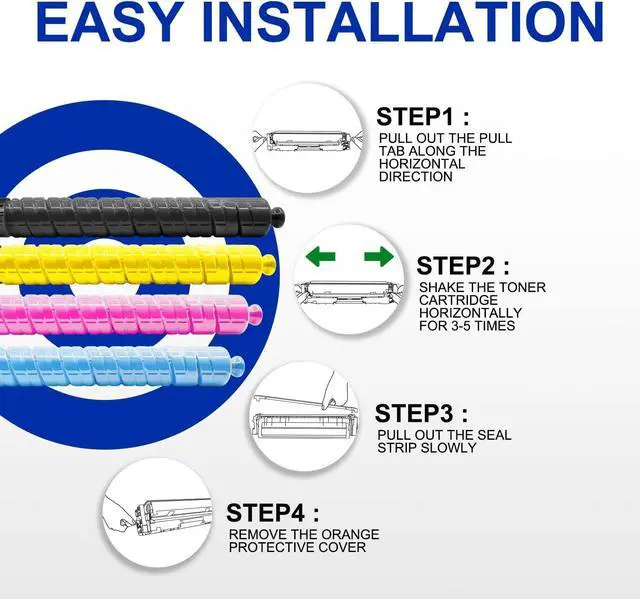 EASY INSTALLATION

STEP1 :
PULL OUT THE PULL TAB ALONG THE HORIZONTAL DIRECTION

STEP2 :
SHAKE THE TONER CARTRIDGE HORIZONTALLY FOR 3-5 TIMES

STEP3 :
PULL OUT THE SEAL STRIP SLOWLY

STEP4 :
REMOVE THE ORANGE PROTECTIVE COVER