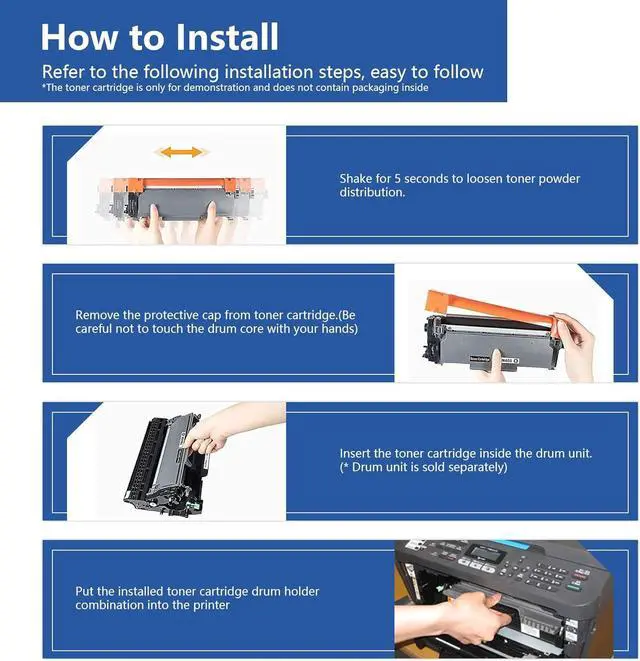 How to Install

Refer to the following installation steps, easy to follow

*The toner cartridge is only for demonstration and does not contain packaging inside

Shake for 5 seconds to loosen toner powder distribution.

Remove the protective cap from toner cartridge.(Be careful not to touch the drum core with your hands)

Insert the toner cartridge inside the drum unit. (* Drum unit is sold separately)

Put the installed toner cartridge drum holder combination into the printer