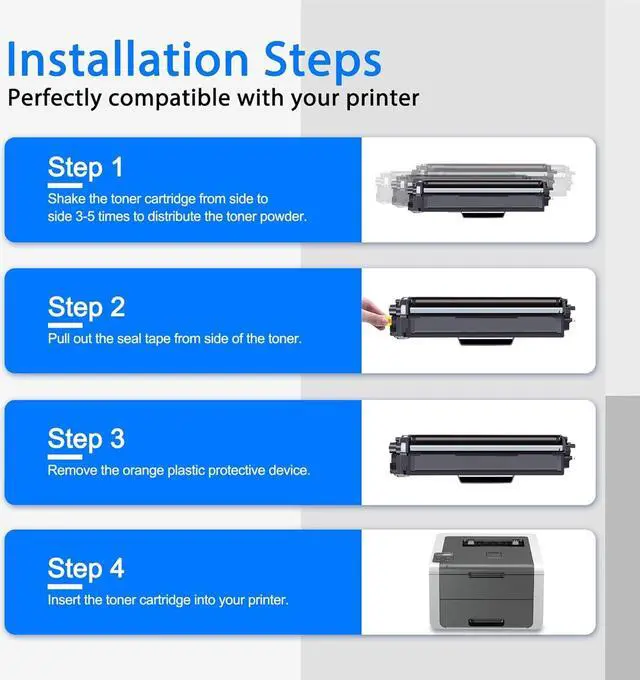 Installation Steps

Perfectly compatible with your printer

Step 1

Shake the toner cartridge from side to side 3-5 times to distribute the toner powder.

Step 2

Pull out the seal tape from side of the toner.

Step 3

Remove the orange plastic protective device.

Step 4

Insert the toner cartridge into your printer.