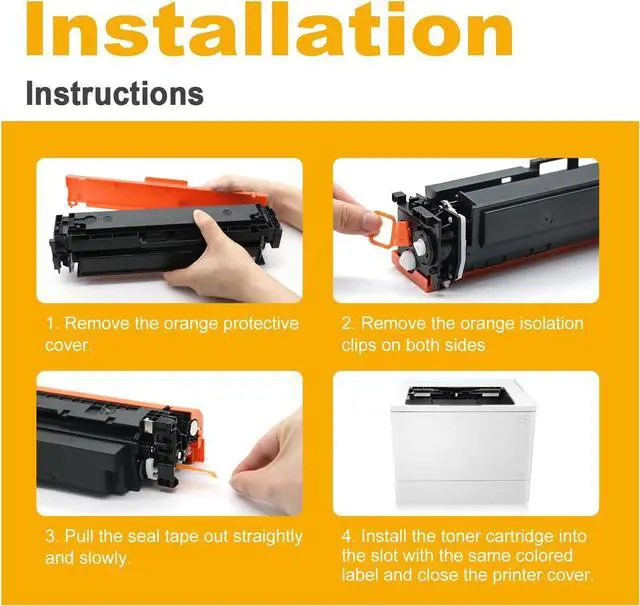 Installation

Instructions

1. Remove the orange protective cover.

2. Remove the orange isolation clips on both sides

3. Pull the seal tape out straightly and slowly.

4. Install the toner cartridge into the slot with the same colored label and close the printer cover.