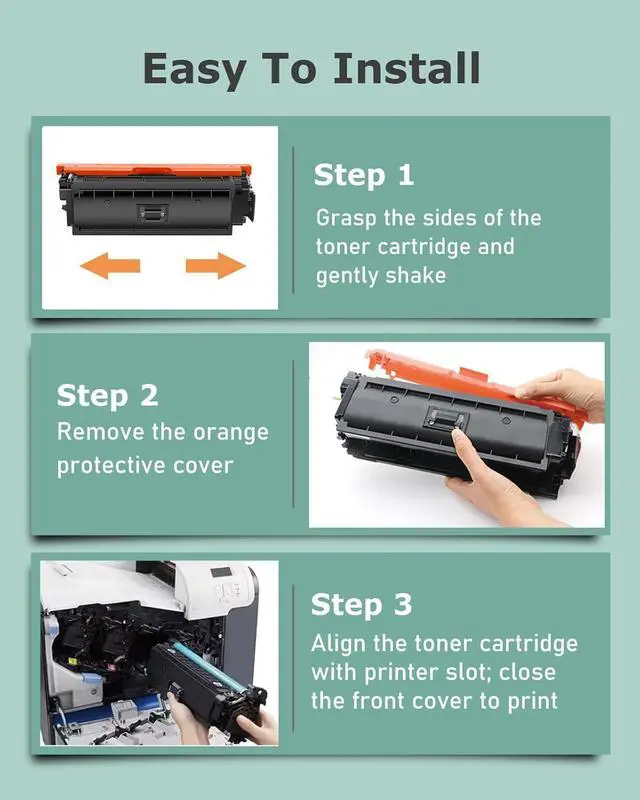 Easy To Install

Step 1
Grasp the sides of the toner cartridge and gently shake

Step 2
Remove the orange protective cover

Step 3
Align the toner cartridge with printer slot; close the front cover to print