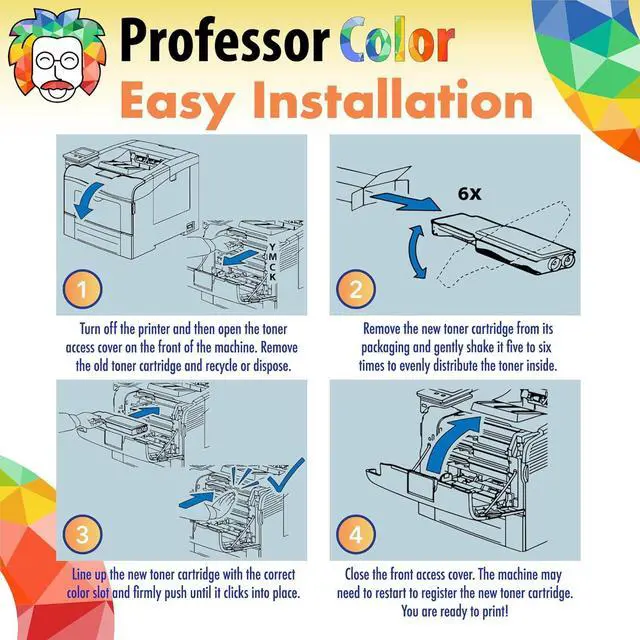 Professor Color
Easy Installation

Y
M
C
K

1

Turn off the printer and then open the toner access cover on the front of the machine. Remove the old toner cartridge and recycle or dispose.

6X

2

Remove the new toner cartridge from its packaging and gently shake it five to six times to evenly distribute the toner inside.

3

Line up the new toner cartridge with the correct color slot and firmly push until it clicks into place.

4

Close the front access cover. The machine may need to restart to register the new toner cartridge. You are ready to print!