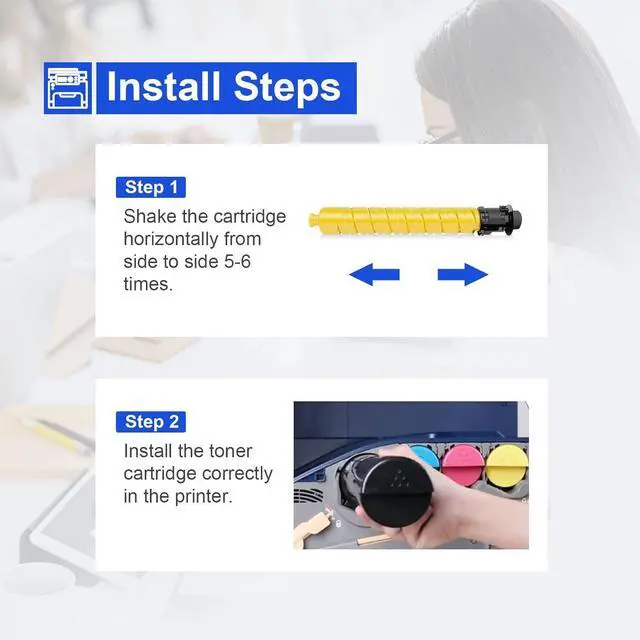 Install Steps

Step 1

Shake the cartridge horizontally from side to side 5-6 times.

Step 2

Install the toner cartridge correctly in the printer.