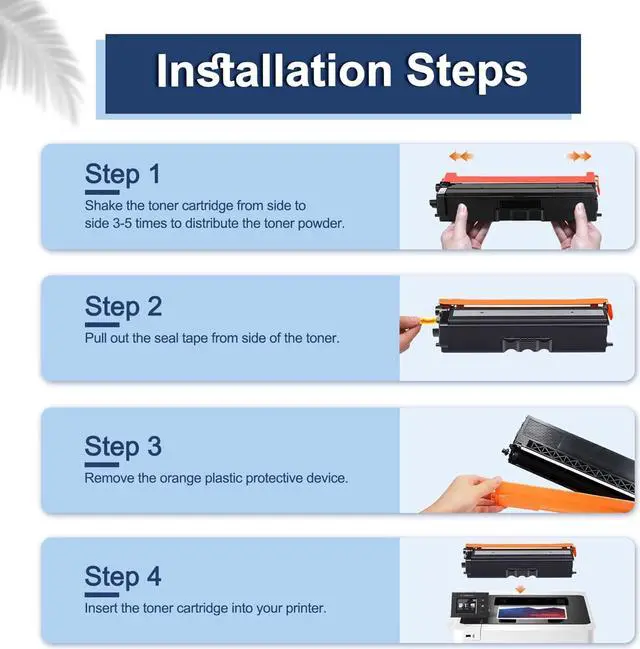 Installation Steps

Step 1
Shake the toner cartridge from side to side 3-5 times to distribute the toner powder.

Step 2
Pull out the seal tape from side of the toner.

Step 3
Remove the orange plastic protective device.

Step 4
Insert the toner cartridge into your printer.