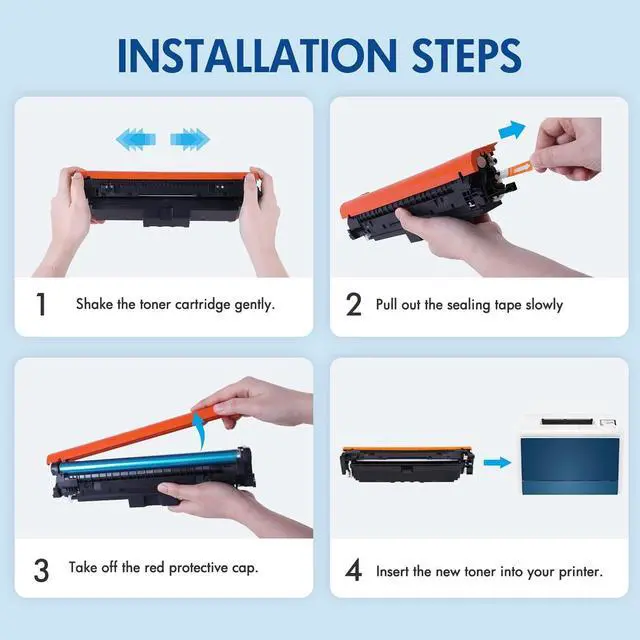 INSTALLATION STEPS

1 Shake the toner cartridge gently.

2 Pull out the sealing tape slowly

3 Take off the red protective cap.

4 Insert the new toner into your printer.