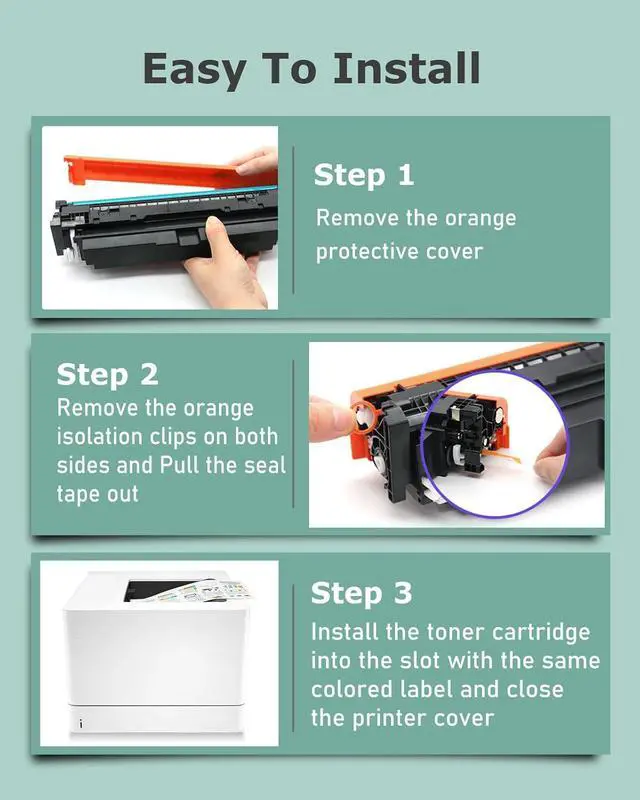 Easy To Install

Step 1
Remove the orange protective cover

Step 2
Remove the orange isolation clips on both sides and Pull the seal tape out

Step 3
Install the toner cartridge into the slot with the same colored label and close the printer cover